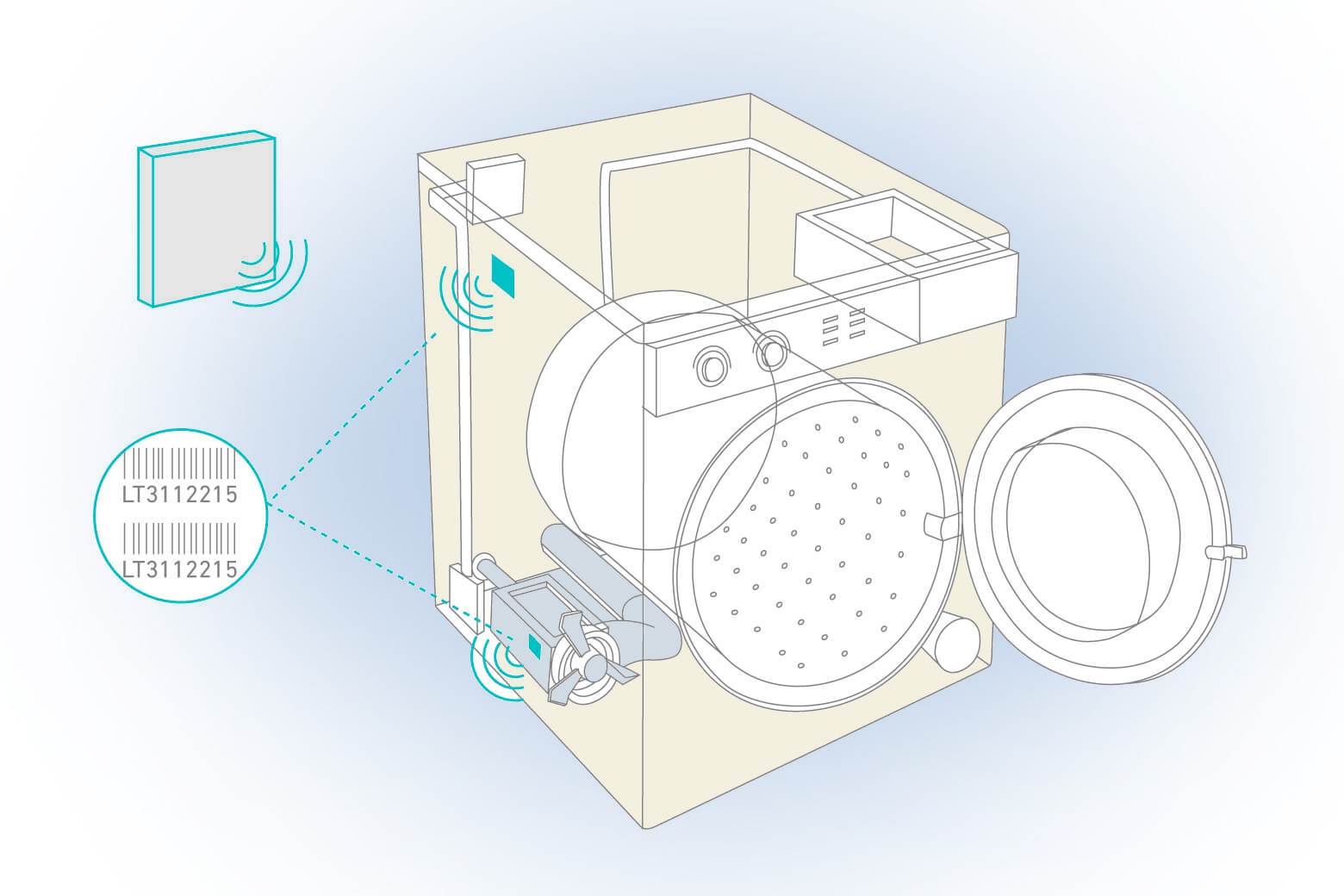 LT3112215

LT3112215